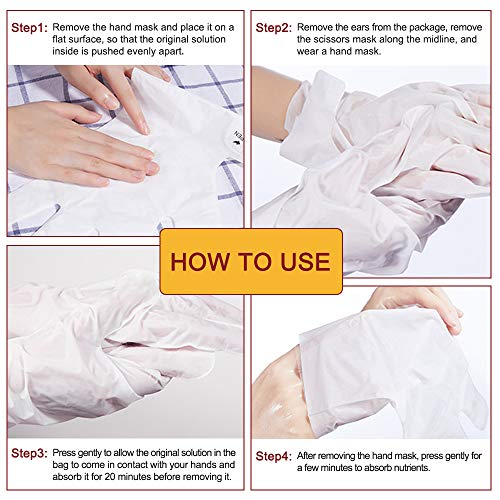 Step1: Remove the hand mask and place it on a flat surface, so that the original solution inside is pushed evenly apart.

Step2: Remove the ears from the package, remove the scissors mask along the midline, and wear a hand mask.

HOW TO USE

Step3: Press gently to allow the original solution in the bag to come in contact with your hands and absorb it for 20 minutes before removing it.

Step4: After removing the hand mask, press gently for a few minutes to absorb nutrients.