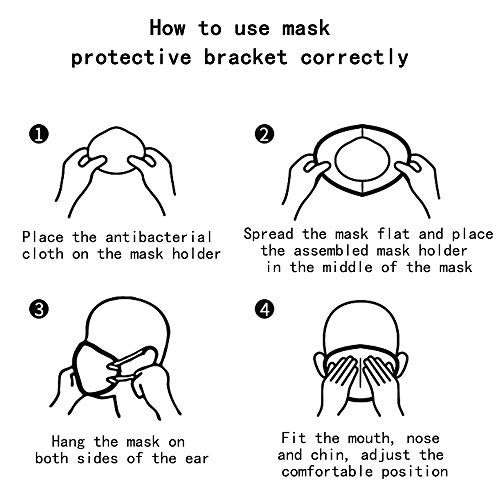 How to use mask protective bracket correctly

1

Place the antibacterial cloth on the mask holder

2

Spread the mask flat and place the assembled mask holder in the middle of the mask

3

Hang the mask on both sides of the ear

4

Fit the mouth, nose and chin, adjust the comfortable position