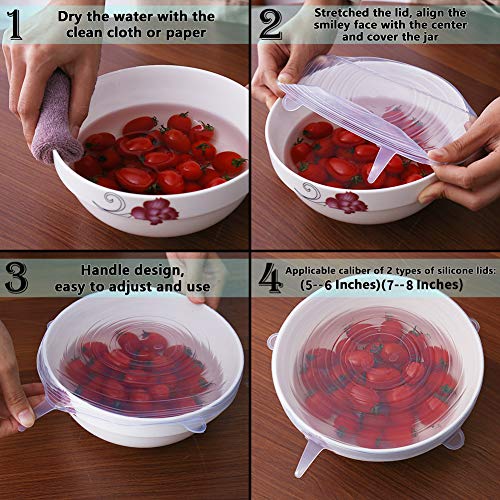 1 Dry the water with the clean cloth or paper

2 Stretched the lid, align the smiley face with the center and cover the jar

3 Handle design, easy to adjust and use

4 Applicable caliber of 2 types of silicone lids: (5--6 Inches)(7--8 Inches)