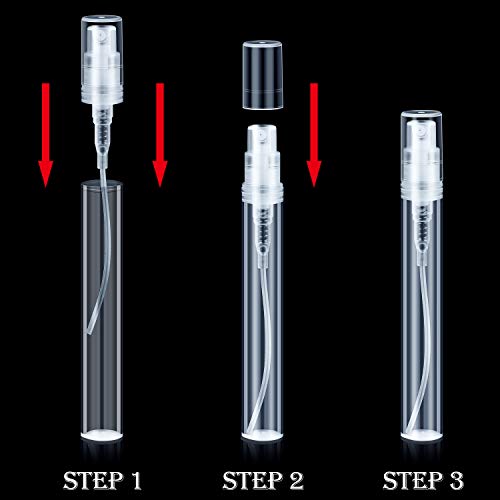 STEP 1

STEP 2

STEP 3