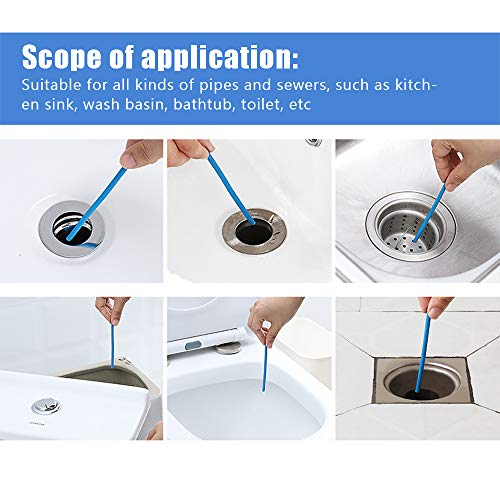 Scope of application:
Suitable for all kinds of pipes and sewers, such as kitchen sink, wash basin, bathtub, toilet, etc