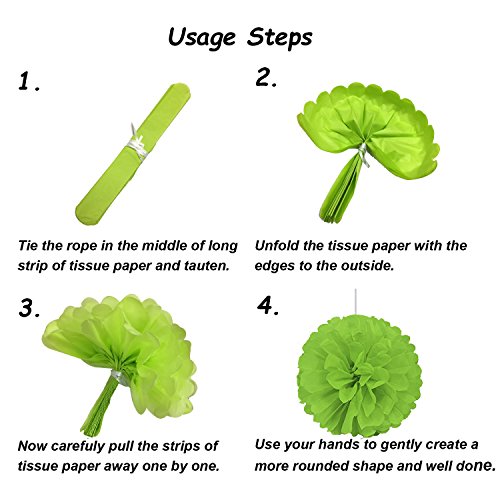 Usage Steps

1.

Tie the rope in the middle of long strip of tissue paper and tauten.

2.

Unfold the tissue paper with the edges to the outside.

3.

Now carefully pull the strips of tissue paper away one by one.

4.

Use your hands to gently create a more rounded shape and well done.