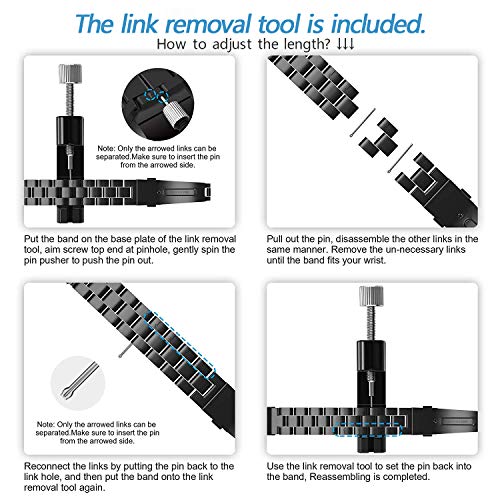 The link removal tool is included.
How to adjust the length? ↓↓↓

Note: Only the arrowed links can be separated.Make sure to insert the pin from the arrowed side.

Put the band on the base plate of the link removal tool, aim screw top end at pinhole, gently spin the pin pusher to push the pin out.

Pull out the pin, disassemble the other links in the same manner. Remove the un-necessary links until the band fits your wrist.

Note: Only the arrowed links can be separated.Make sure to insert the pin from the arrowed side.

Reconnect the links by putting the pin back to the link hole, and then put the band onto the link removal tool again.

Use the link removal tool to set the pin back into the band, Reassembling is completed.