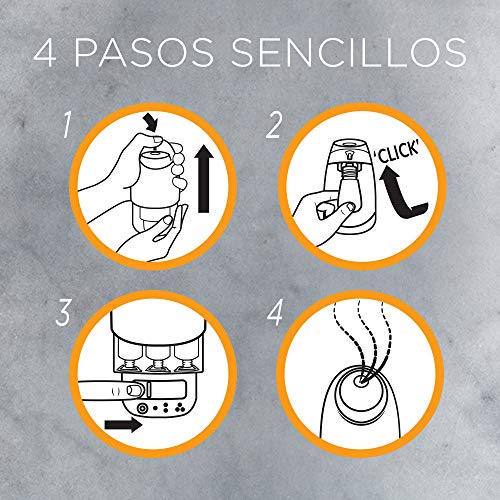 4 PASOS SENCILLOS

1

2

'CLICK'

3

4