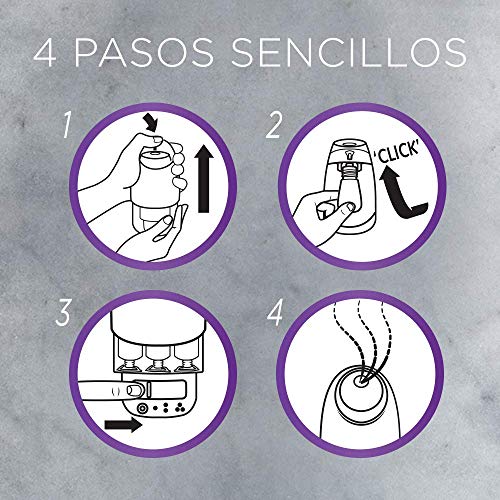 4 PASOS SENCILLOS

1

2

'CLICK'

3

4