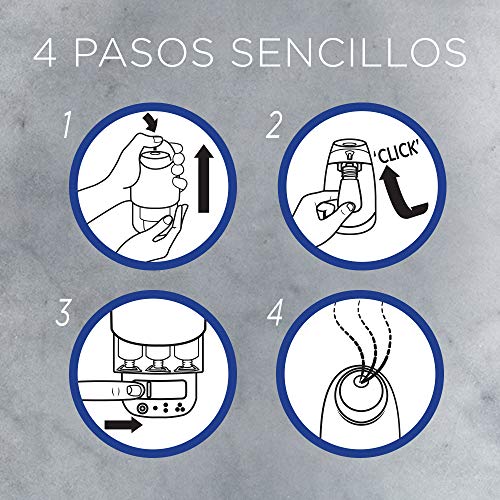 4 PASOS SENCILLOS

1

2

'CLICK'

3

4