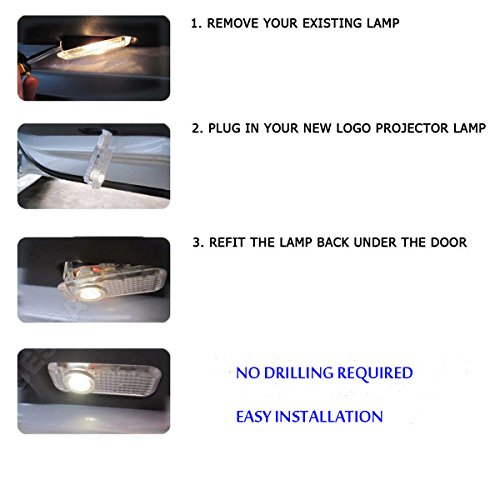 1. REMOVE YOUR EXISTING LAMP

2. PLUG IN YOUR NEW LOGO PROJECTOR LAMP

3. REFIT THE LAMP BACK UNDER THE DOOR

NO DRILLING REQUIRED

EASY INSTALLATION