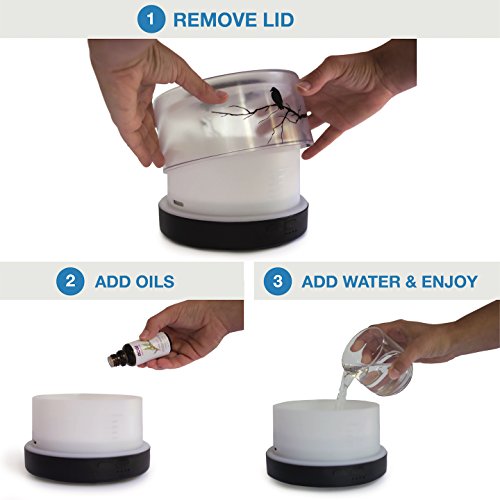 1 REMOVE LID

2 ADD OILS

3 ADD WATER & ENJOY