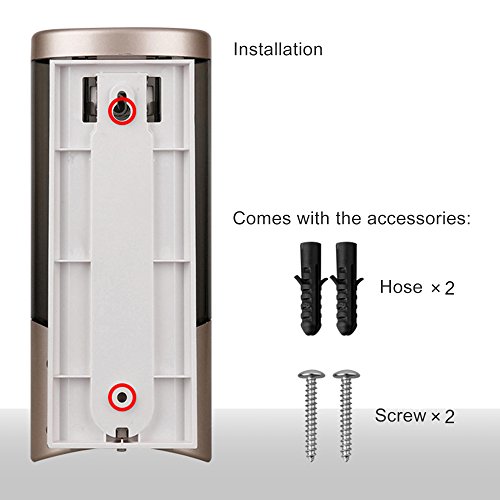 Installation

Comes with the accessories:

Hose ×2

Screw ×2