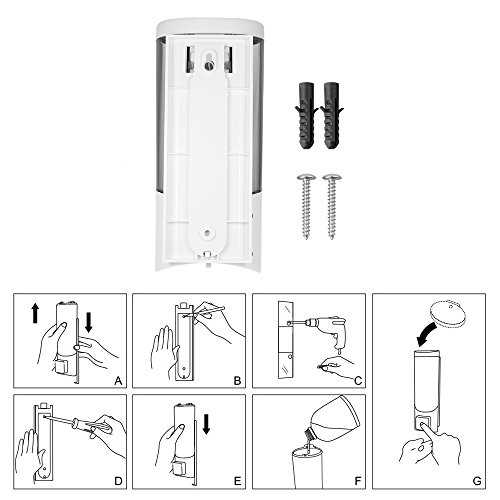 A
B
C
D
E
F
G