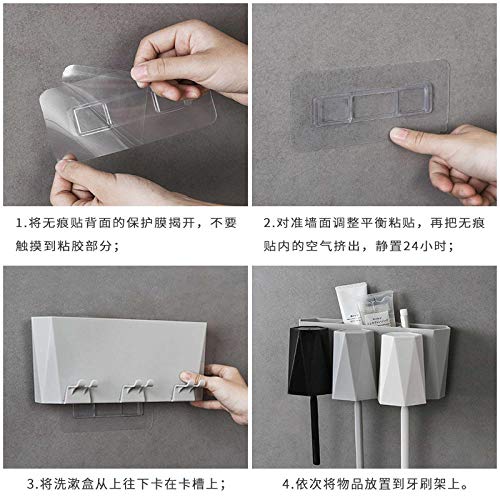 1.将无痕贴背面的保护膜揭开，不要触摸到粘胶部分；

2.对准墙面调整平衡粘贴，再把无痕贴内的空气挤出，静置24小时；

3.将洗漱盒从上往下卡在卡槽上；

4.依次将物品放置到牙刷架上。