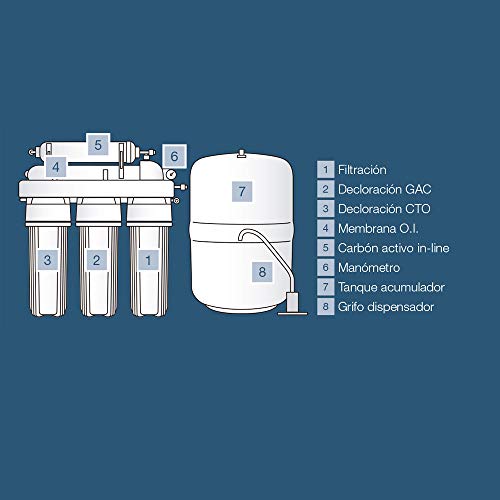 5
6
4
7
3
2
1
8

1 Filtración
2 Decloración GAC
3 Decloración CTO
4 Membrana O.I.
5 Carbón activo in-line
6 Manómetro
7 Tanque acumulador
8 Grifo dispensador