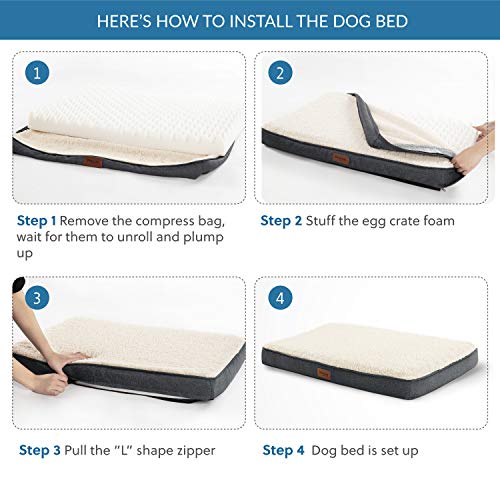 HERE'S HOW TO INSTALL THE DOG BED

1

Step 1 Remove the compress bag, wait for them to unroll and plump up

2

Step 2 Stuff the egg crate foam

3

Step 3 Pull the "L" shape zipper

4

Step 4 Dog bed is set up