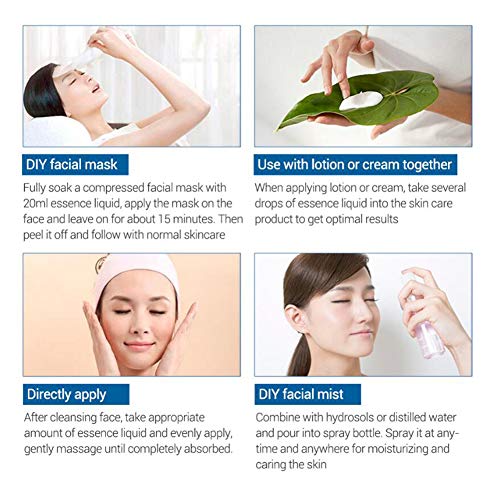 DIY facial mask

Fully soak a compressed facial mask with 20ml essence liquid, apply the mask on the face and leave on for about 15 minutes. Then peel it off and follow with normal skincare

Use with lotion or cream together

When applying lotion or cream, take several drops of essence liquid into the skin care product to get optimal results

Directly apply

After cleansing face, take appropriate amount of essence liquid and evenly apply, gently massage until completely absorbed.

DIY facial mist

Combine with hydrosols or distilled water and pour into spray bottle. Spray it at anytime and anywhere for moisturizing and caring the skin