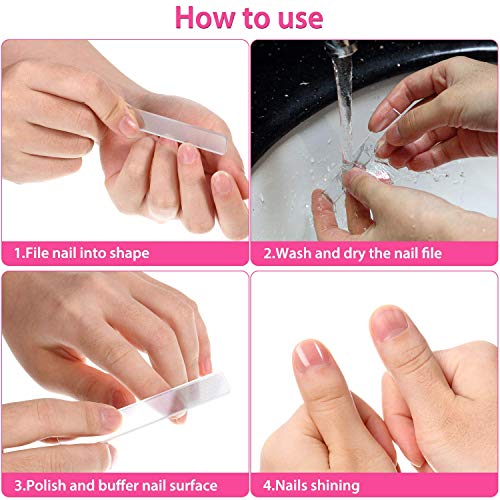 How to use

1.File nail into shape

2.Wash and dry the nail file

3.Polish and buffer nail surface

4.Nails shining