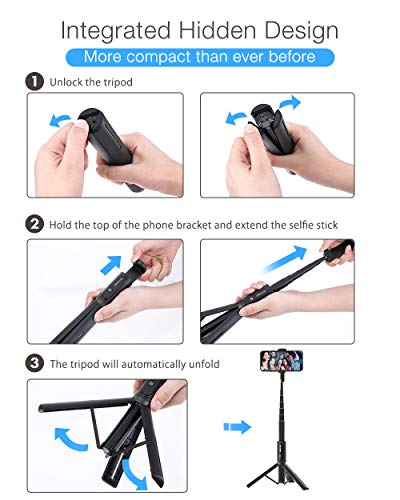 Integrated Hidden Design

More compact than ever before

1 Unlock the tripod

2 Hold the top of the phone bracket and extend the selfie stick

3 The tripod will automatically unfold