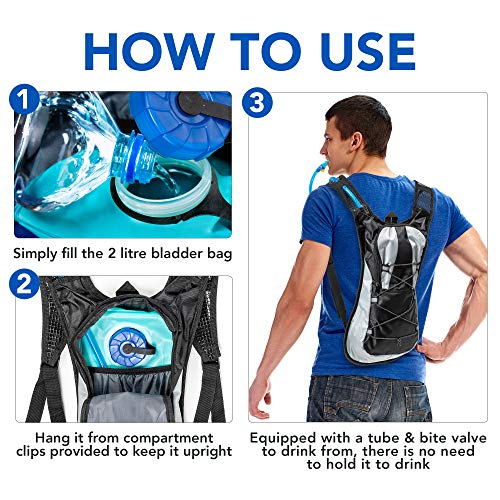 HOW TO USE

1

Simply fill the 2 litre bladder bag

2

Hang it from compartment clips provided to keep it upright

3

Equipped with a tube & bite valve to drink from, there is no need to hold it to drink