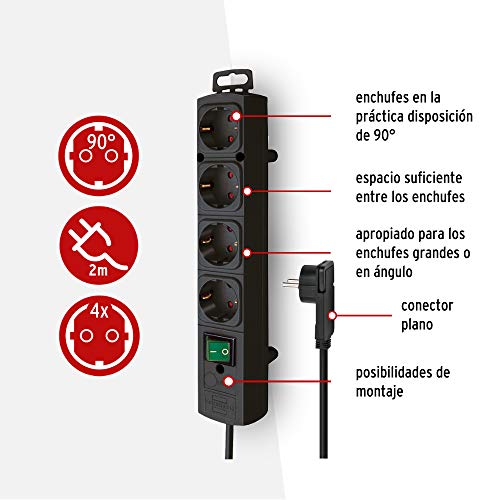 90°

2m

4x

enchufes en la práctica disposición de 90°

espacio suficiente entre los enchufes

apropiado para los enchufes grandes o en ángulo

conector plano

posibilidades de montaje