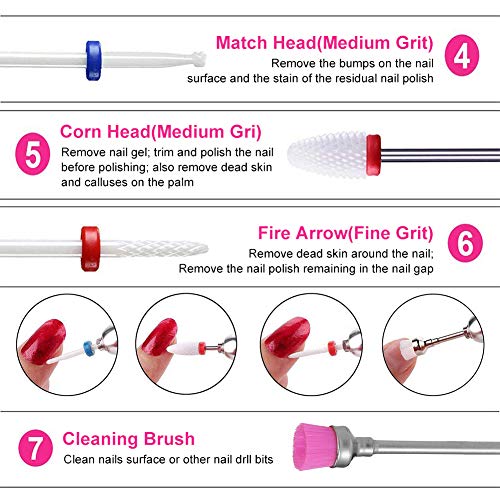 Match Head(Medium Grit)

4

Remove the bumps on the nail surface and the stain of the residual nail polish

5

Corn Head(Medium Gri)

Remove nail gel; trim and polish the nail before polishing; also remove dead skin and calluses on the palm

Fire Arrow(Fine Grit)

6

Remove dead skin around the nail; Remove the nail polish remaining in the nail gap

7

Cleaning Brush

Clean nails surface or other nail drll bits