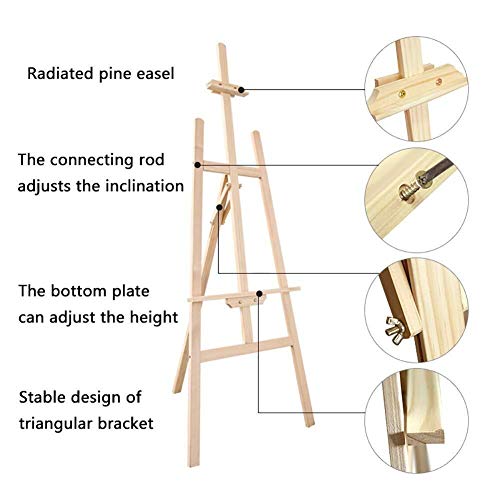 Radiated pine easel

The connecting rod adjusts the inclination

The bottom plate can adjust the height

Stable design of triangular bracket