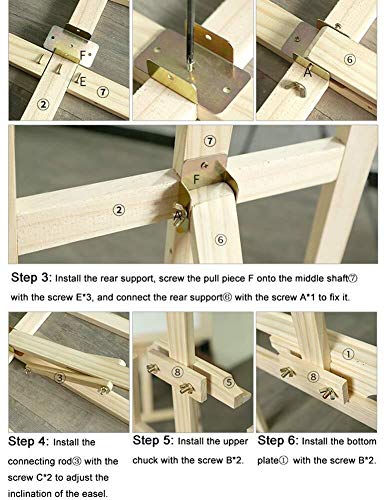 F
E
⑦
②

⑥
A

⑦
F
②
A
⑥

Step 3: Install the rear support, screw the pull piece F onto the middle shaft⑦ with the screw E*3, and connect the rear support⑥ with the screw A*1 to fix it.

③

⑧
⑤

①
⑧

Step 4: Install the connecting rod③ with the screw C*2 to adjust the inclination of the easel.

Step 5: Install the upper chuck with the screw B*2.

Step 6: Install the bottom plate① with the screw B*2.