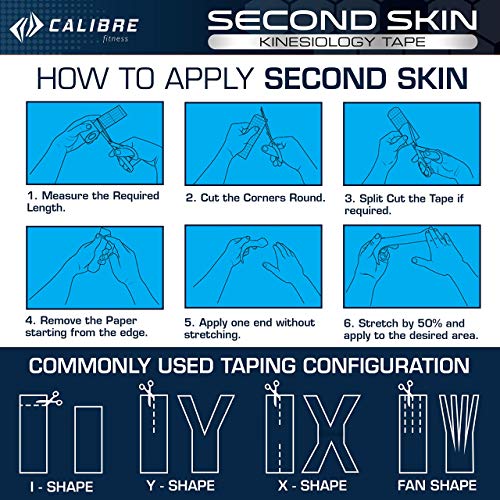 CALIBRE fitness

SECOND SKIN
KINESIOLOGY TAPE

HOW TO APPLY SECOND SKIN

1. Measure the Required Length.

2. Cut the Corners Round.

3. Split Cut the Tape if required.

4. Remove the Paper starting from the edge.

5. Apply one end without stretching.

6. Stretch by 50% and apply to the desired area.

COMMONLY USED TAPING CONFIGURATION

I - SHAPE

Y - SHAPE

X - SHAPE

FAN SHAPE