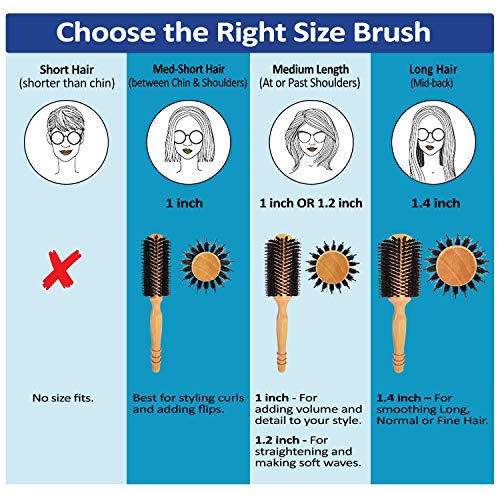 Choose the Right Size Brush

Short Hair
(shorter than chin)

No size fits.

Med-Short Hair
(between Chin & Shoulders)

1 inch

Best for styling curls and adding flips.

Medium Length
(At or Past Shoulders)

1 inch OR 1.2 inch

1 inch - For adding volume and detail to your style.

1.2 inch - For straightening and making soft waves.

Long Hair
(Mid-back)

1.4 inch

1.4 inch – For smoothing Long, Normal or Fine Hair.