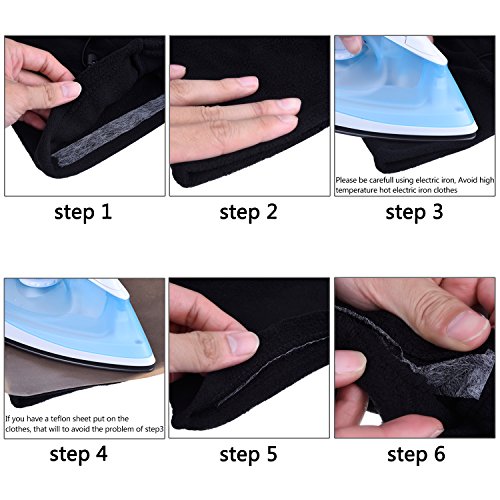 step 1

step 2

Please be carefull using electric iron, Avoid high temperature hot electric iron clothes

step 3

If you have a teflon sheet put on the clothes, that will to avoid the problem of step3

step 4

step 5

step 6