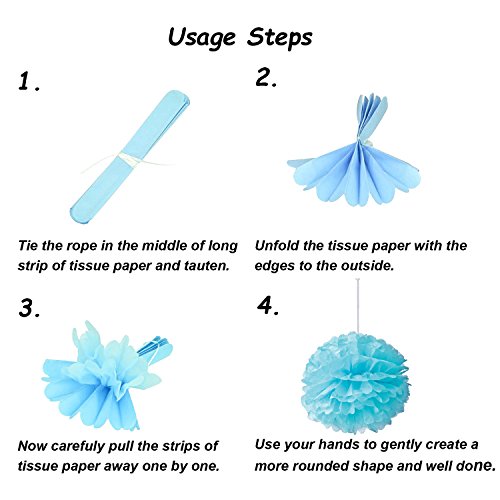 Usage Steps

1.

Tie the rope in the middle of long strip of tissue paper and tauten.

2.

Unfold the tissue paper with the edges to the outside.

3.

Now carefully pull the strips of tissue paper away one by one.

4.

Use your hands to gently create a more rounded shape and well done.