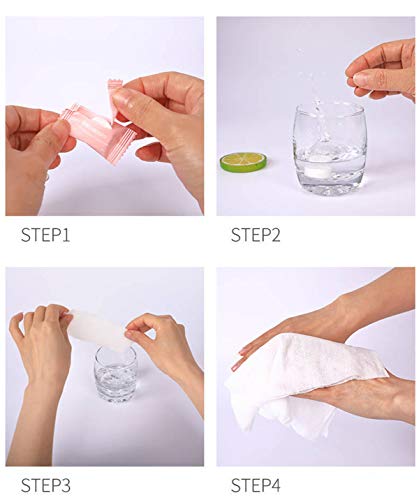 STEP1

STEP2

STEP3

STEP4