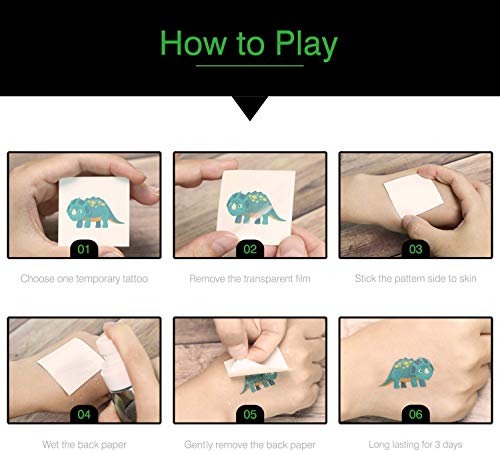 How to Play

01

Choose one temporary tattoo

02

Remove the transparent film

03

Stick the pattern side to skin

04

Wet the back paper

05

Gently remove the back paper

06

Long lasting for 3 days