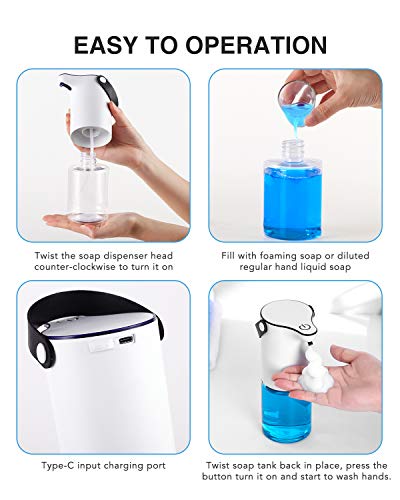 EASY TO OPERATION

Twist the soap dispenser head counter-clockwise to turn it on

Fill with foaming soap or diluted regular hand liquid soap

Type-C input charging port

Twist soap tank back in place, press the button turn it on and start to wash hands.