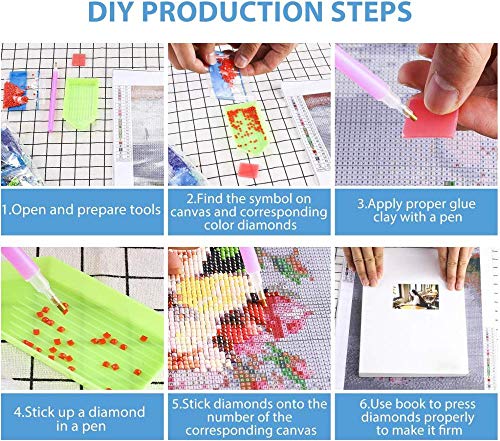 DIY PRODUCTION STEPS

1.Open and prepare tools

2.Find the symbol on canvas and corresponding color diamonds

3.Apply proper glue clay with a pen

4.Stick up a diamond in a pen

5.Stick diamonds onto the number of the corresponding canvas

6.Use book to press diamonds properly to make it firm