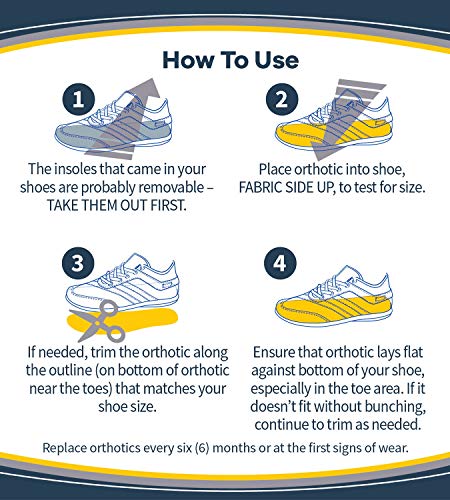 How To Use

1

The insoles that came in your shoes are probably removable – TAKE THEM OUT FIRST.

2

Place orthotic into shoe, FABRIC SIDE UP, to test for size.

3

If needed, trim the orthotic along the outline (on bottom of orthotic near the toes) that matches your shoe size.

4

Ensure that orthotic lays flat against bottom of your shoe, especially in the toe area. If it doesn't fit without bunching, continue to trim as needed.

Replace orthotics every six (6) months or at the first signs of wear.