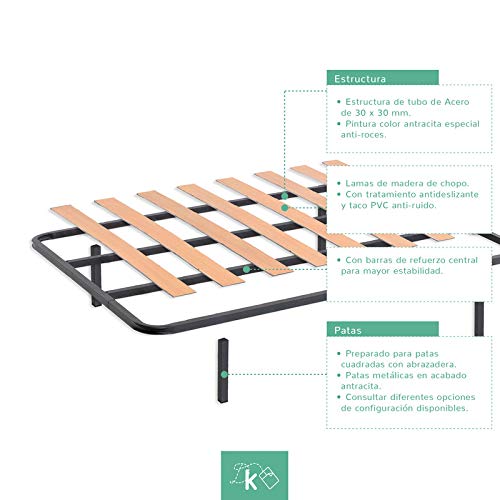 Estructura

• Estructura de tubo de Acero de 30 x 30 mm.
• Pintura color antracita especial anti-roces.

• Lamas de madera de chopo.
• Con tratamiento antideslizante y taco PVC anti-ruido.

• Con barras de refuerzo central para mayor estabilidad.

Patas

• Preparado para patas cuadradas con abrazadera.
• Patas metálicas en acabado antracita.
• Consultar diferentes opciones de configuración disponibles.

k