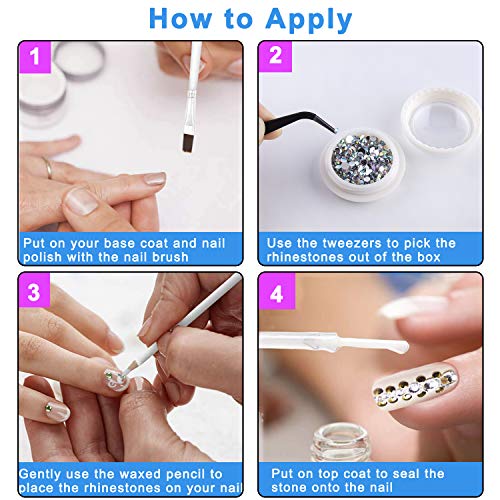 How to Apply

1

Put on your base coat and nail polish with the nail brush

2

Use the tweezers to pick the rhinestones out of the box

3

Gently use the waxed pencil to place the rhinestones on your nail

4

Put on top coat to seal the stone onto the nail