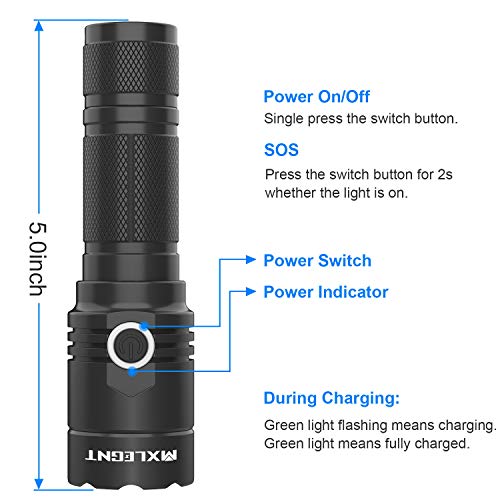 5.0inch

Power On/Off
Single press the switch button.

SOS
Press the switch button for 2s whether the light is on.

Power Switch

Power Indicator

During Charging:
Green light flashing means charging.
Green light means fully charged.

MXLEGNT