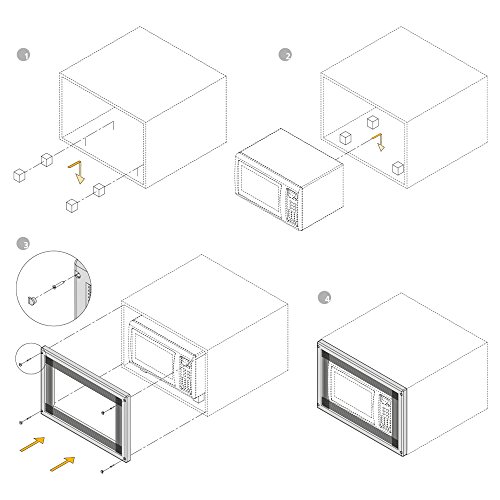 1

2

3

4