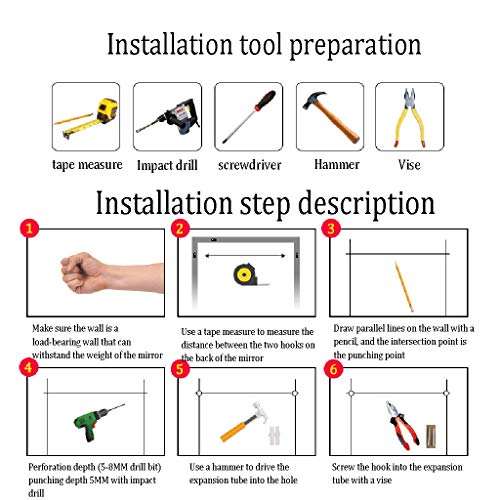 Installation tool preparation

tape measure

Impact drill

screwdriver

Hammer

Vise

Installation step description

1

Make sure the wall is a load-bearing wall that can withstand the weight of the mirror

2

Use a tape measure to measure the distance between the two hooks on the back of the mirror

3

Draw parallel lines on the wall with a pencil, and the intersection point is the punching point

4

Perforation depth (5-8MM drill bit) punching depth 5MM with impact drill

5

Use a hammer to drive the expansion tube into the hole

6

Screw the hook into the expansion tube with a vise