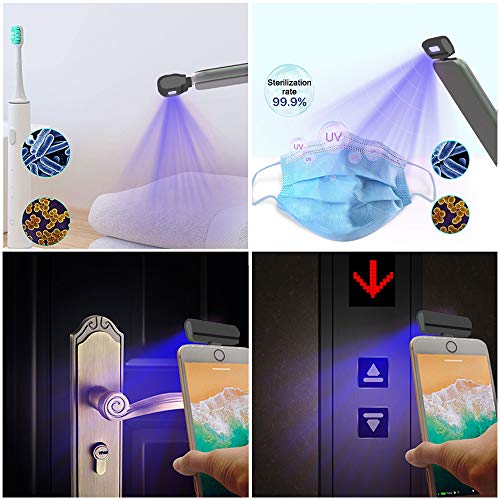 Sterilization rate 99.9%

UV

UV

UV