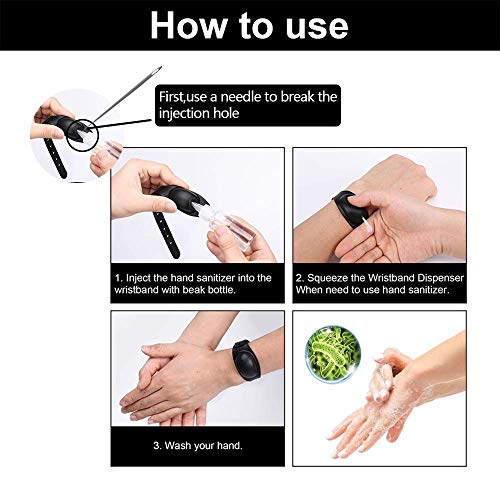 How to use

First,use a needle to break the injection hole

1. Inject the hand sanitizer into the wristband with beak bottle.

2. Squeeze the Wristband Dispenser When need to use hand sanitizer.

3. Wash your hand.