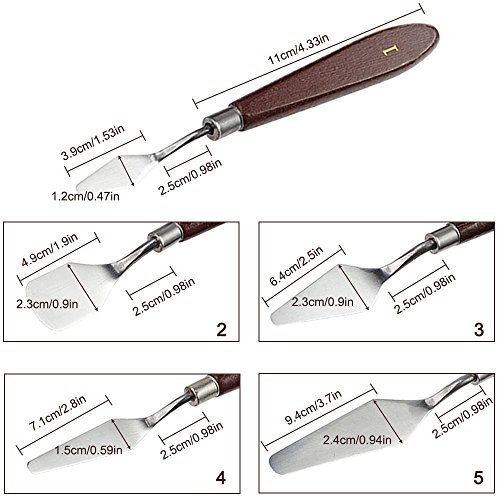 11cm/4.33in

1

3.9cm/1.53in

1.2cm/0.47in

2.5cm/0.98in

4.9cm/1.9in

2.3cm/0.9in

2.5cm/0.98in

2

6.4cm/2.5in

2.3cm/0.9in

2.5cm/0.98in

3

7.1cm/2.8in

1.5cm/0.59in

2.5cm/0.98in

4

9.4cm/3.7in

2.4cm/0.94in

2.5cm/0.98in

5