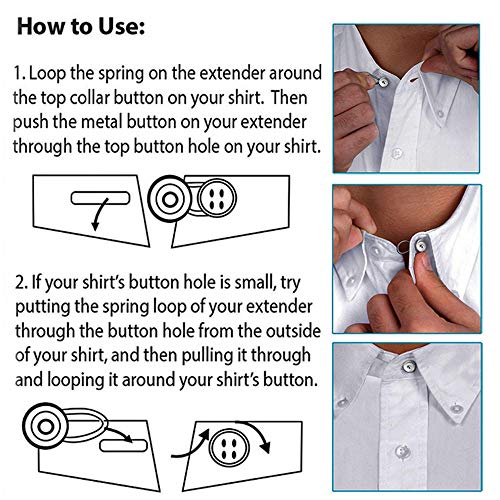 How to Use:

1. Loop the spring on the extender around the top collar button on your shirt. Then push the metal button on your extender through the top button hole on your shirt.

2. If your shirt's button hole is small, try putting the spring loop of your extender through the button hole from the outside of your shirt, and then pulling it through and looping it around your shirt's button.