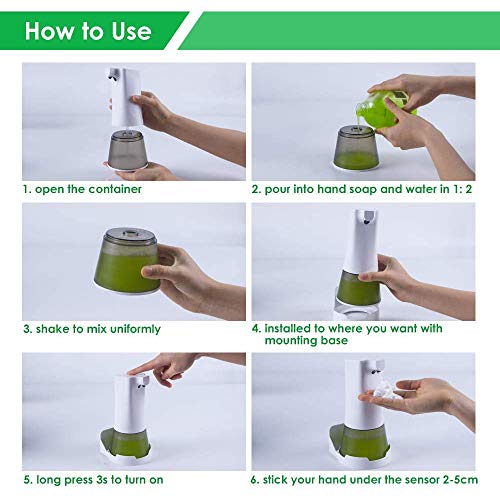 How to Use

1. open the container

2. pour into hand soap and water in 1: 2

3. shake to mix uniformly

4. installed to where you want with mounting base

5. long press 3s to turn on

6. stick your hand under the sensor 2-5cm