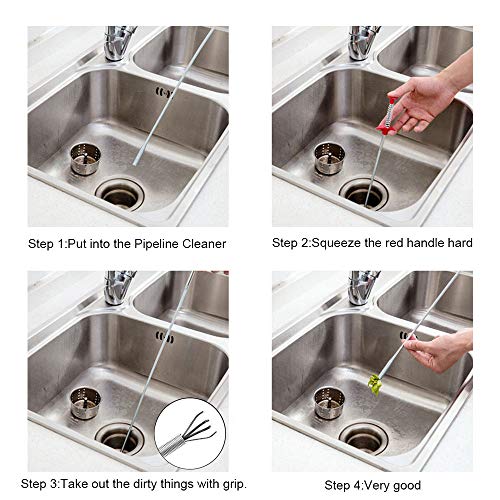 Step 1:Put into the Pipeline Cleaner

Step 2:Squeeze the red handle hard

Step 3:Take out the dirty things with grip.

Step 4:Very good