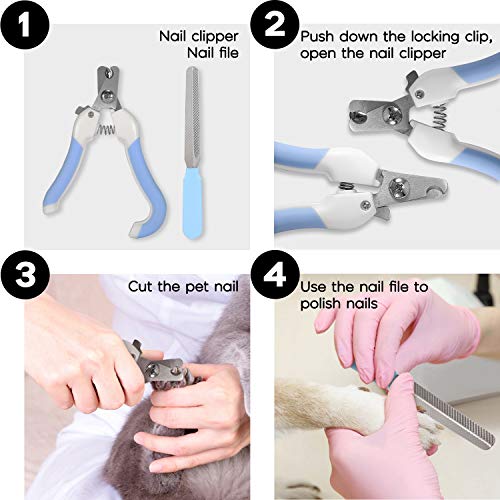 1

Nail clipper
Nail file

2

Push down the locking clip, open the nail clipper

3

Cut the pet nail

4

Use the nail file to polish nails