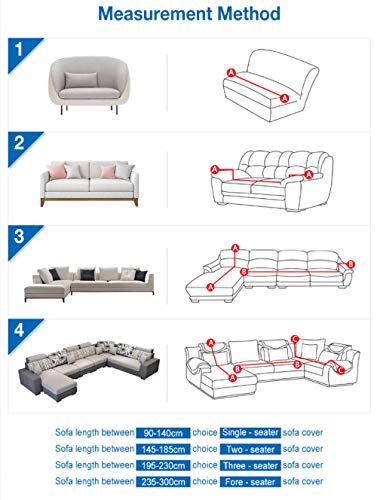 Measurement Method

1

A
A

2

A
A

3

A
A
B
B

4

A
A
B
B
C
C

Sofa length between 90-140cm choice Single - seater sofa cover
Sofa length between 145-185cm choice Two - seater sofa cover
Sofa length between 195-230cm choice Three - seater sofa cover
Sofa length between 235-300cm choice Fore - seater sofa cover