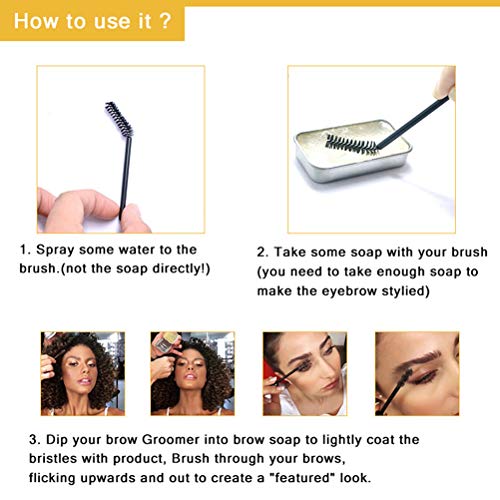 How to use it ?

1. Spray some water to the brush.(not the soap directly!)

2. Take some soap with your brush (you need to take enough soap to make the eyebrow stylied)

3. Dip your brow Groomer into brow soap to lightly coat the bristles with product, Brush through your brows, flicking upwards and out to create a "featured" look.