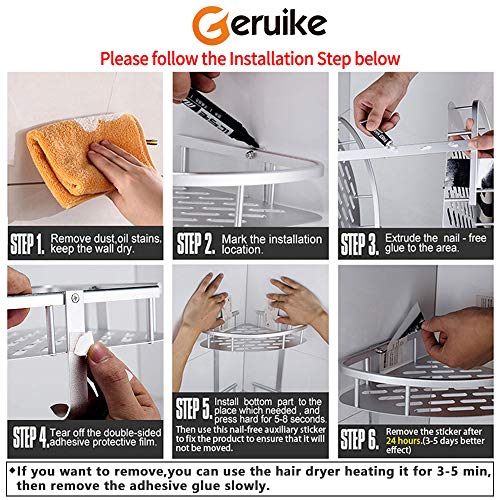 Geruike

Please follow the Installation Step below

STEP 1. Remove dust,oil stains, keep the wall dry.

STEP 2. Mark the installation location.

STEP 3. Extrude the nail - free glue to the area.

STEP 4. Tear off the double-sided adhesive protective film.

STEP 5. Install bottom part to the place which needed , and press hard for 5-8 seconds. Then use this nail-free auxiliary sticker to fix the product to ensure that it will not be moved.

STEP 6. Remove the sticker after 24 hours.(3-5 days better effect)

◆If you want to remove,you can use the hair dryer heating it for 3-5 min, then remove the adhesive glue slowly.