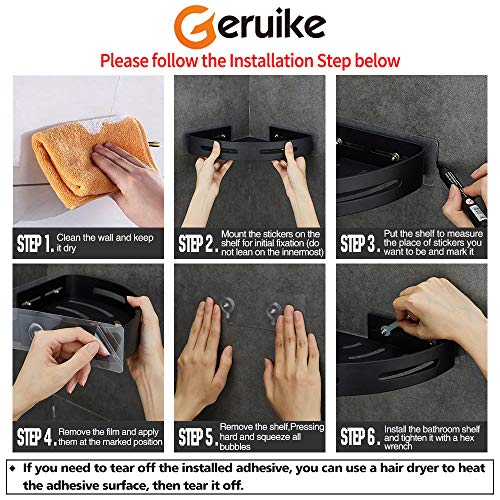 Geruike

Please follow the Installation Step below

STEP 1. Clean the wall and keep it dry

STEP 2. Mount the stickers on the shelf for initial fixation (do not lean on the innermost)

STEP 3. Put the shelf to measure the place of stickers you want to be and mark it

STEP 4. Remove the film and apply them at the marked position

STEP 5. Remove the shelf,Pressing hard and squeeze all bubbles

STEP 6. Install the bathroom shelf and tighten it with a hex wrench

◆ If you need to tear off the installed adhesive, you can use a hair dryer to heat the adhesive surface, then tear it off.